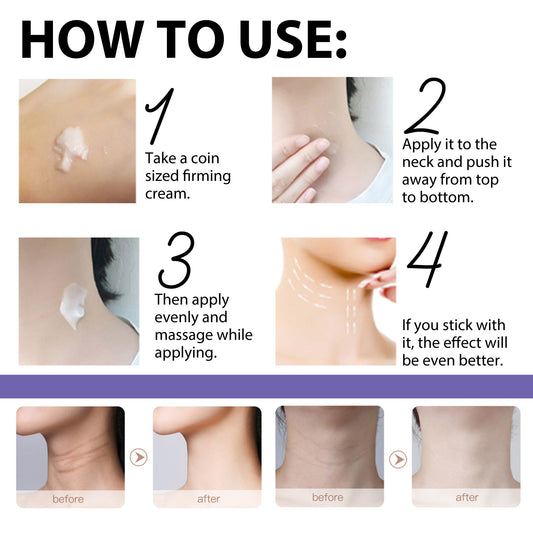 HOW TO USE:

1
Take a coin sized firming cream.

2
Apply it to the neck and push it away from top to bottom.

3
Then apply evenly and massage while applying.

4
If you stick with it, the effect will be even better.

before

after

before

after